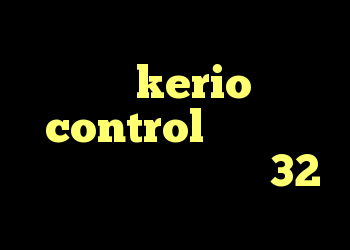 kerio
control
32